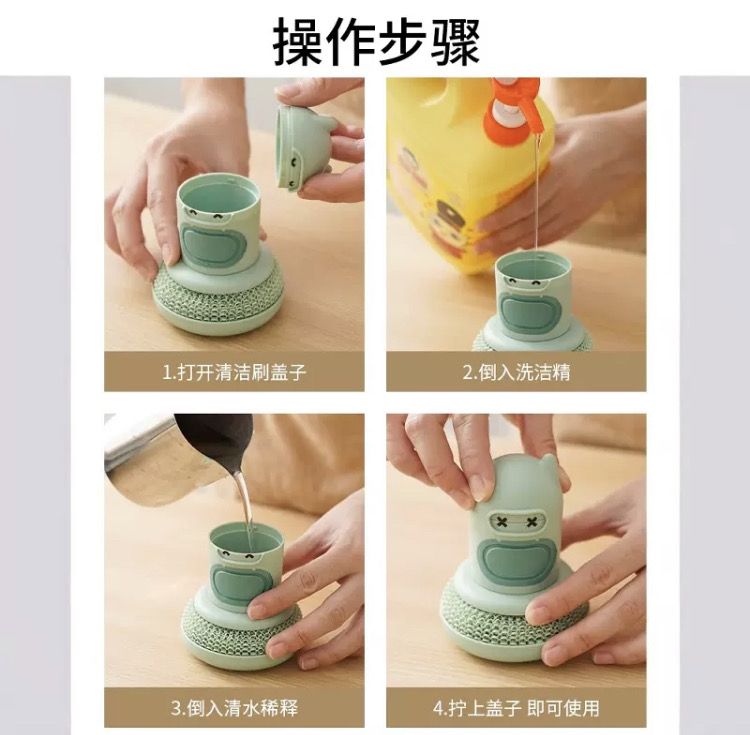 操作步骤

1.打开清洁刷盖子

2.倒入洗洁精

3.倒入清水稀释

4.拧上盖子 即可使用