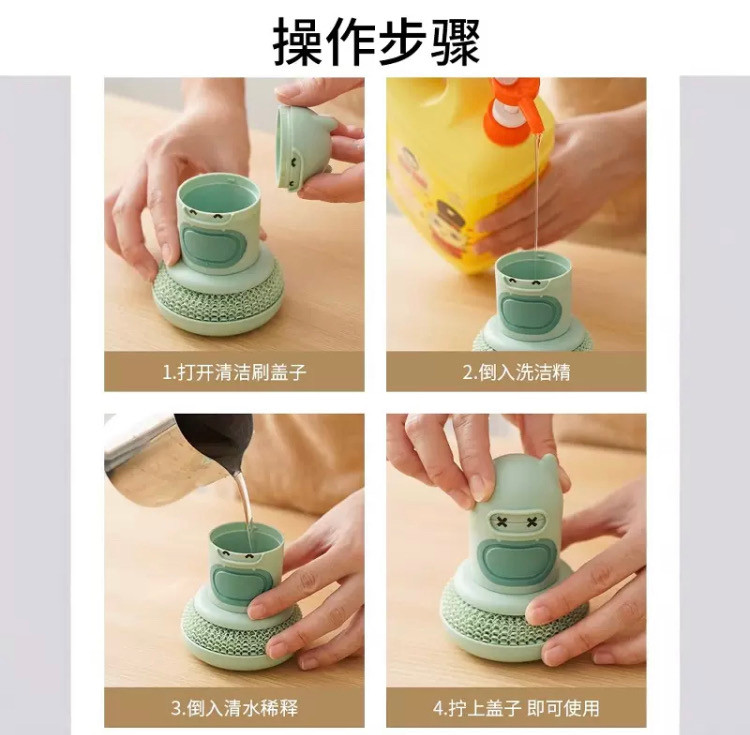 操作步骤

1.打开清洁刷盖子

2.倒入洗洁精

3.倒入清水稀释

4.拧上盖子 即可使用